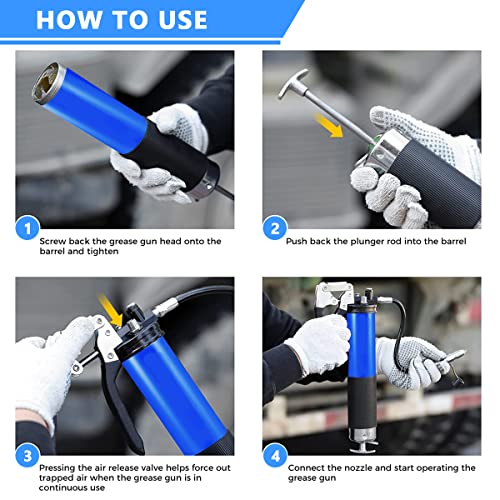 HOW TO USE

1
Screw back the grease gun head onto the barrel and tighten

2
Push back the plunger rod into the barrel

3
Pressing the air release valve helps force out trapped air when the grease gun is in continuous use

4
Connect the nozzle and start operating the grease gun